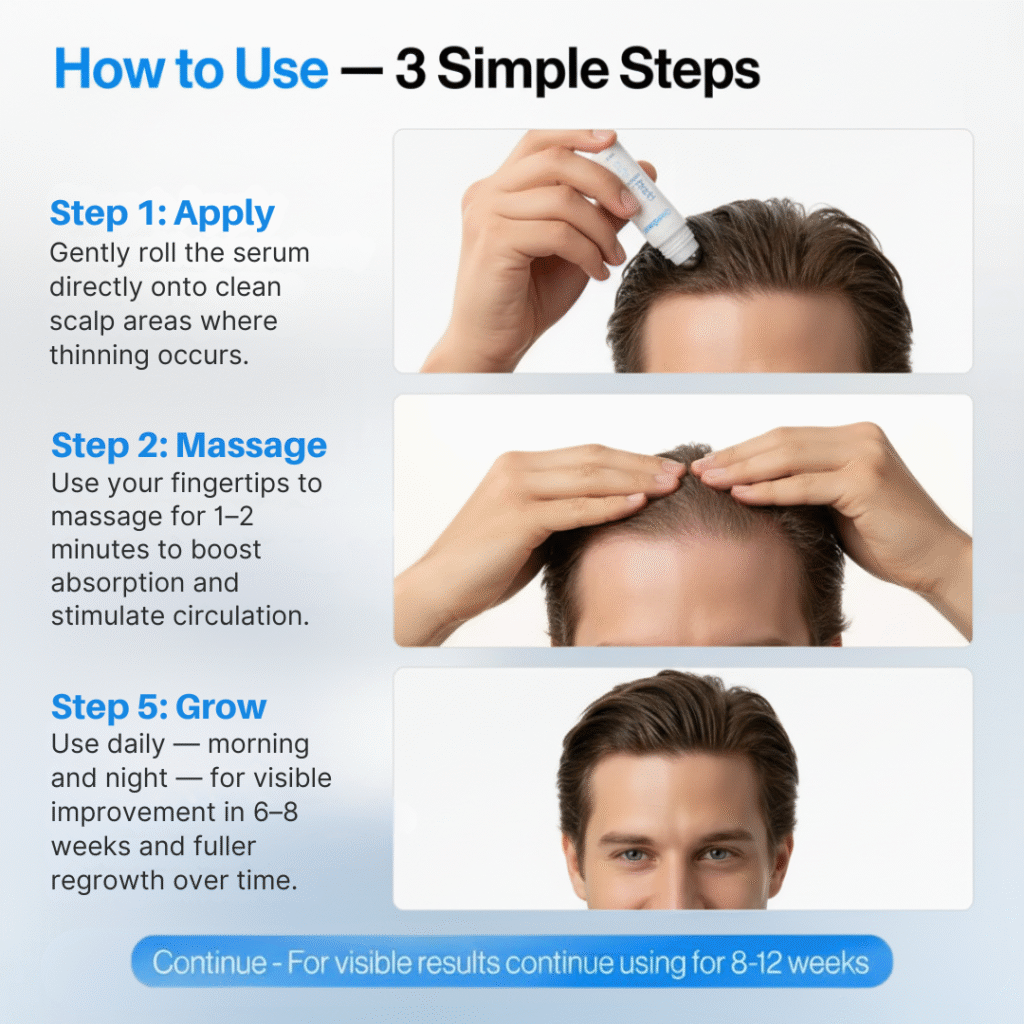 How to Use — 3 Simple Steps

Step 1: Apply
Gently roll the serum directly onto clean scalp areas where thinning occurs.

Step 2: Massage
Use your fingertips to massage for 1–2 minutes to boost absorption and stimulate circulation.

Step 5: Grow
Use daily — morning and night — for visible improvement in 6–8 weeks and fuller regrowth over time.

Continue - For visible results continue using for 8-12 weeks