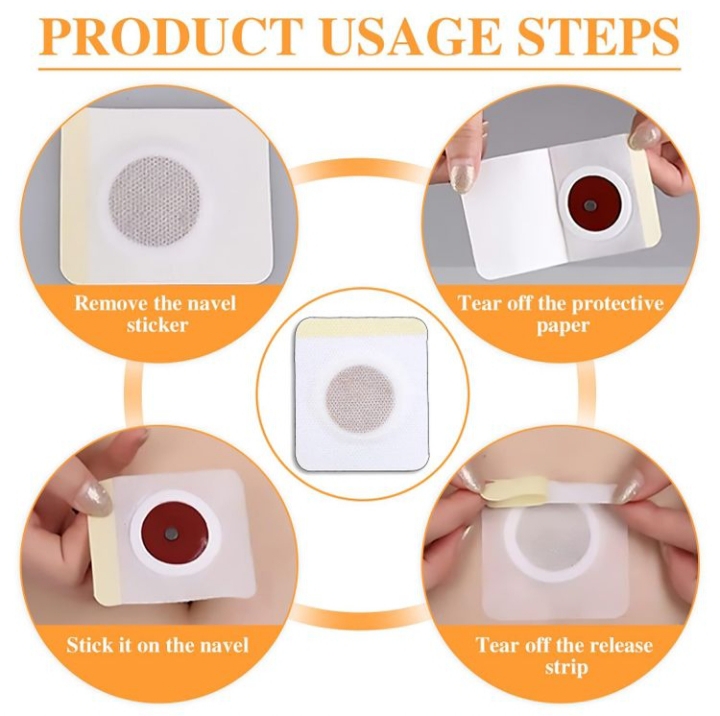 PRODUCT USAGE STEPS

Remove the navel sticker

Tear off the protective paper

Stick it on the navel

Tear off the release strip